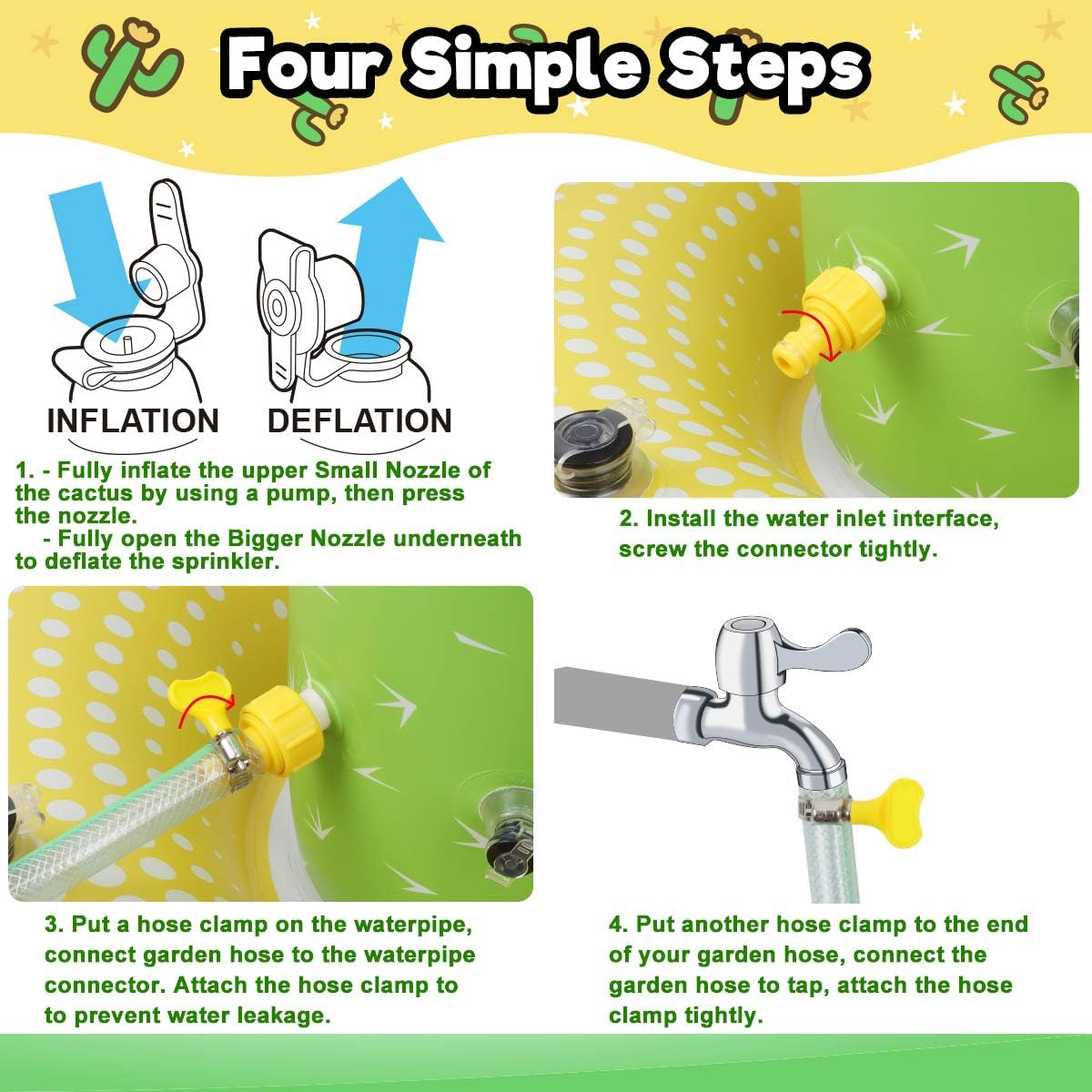 Four Simple Steps

INFLATION DEFLATION

1. - Fully inflate the upper Small Nozzle of the cactus by using a pump, then press the nozzle.
- Fully open the Bigger Nozzle underneath to deflate the sprinkler.

2. Install the water inlet interface, screw the connector tightly.

3. Put a hose clamp on the waterpipe, connect garden hose to the waterpipe connector. Attach the hose clamp to to prevent water leakage.

4. Put another hose clamp to the end of your garden hose, connect the garden hose to tap, attach the hose clamp tightly.